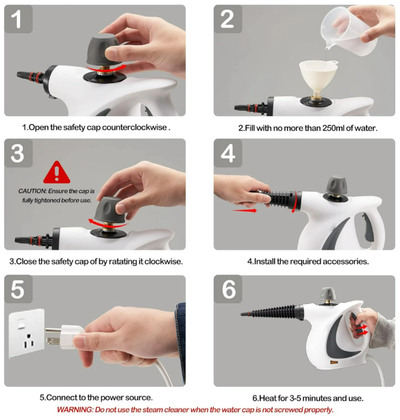 1

1.Open the safety cap counterclockwise .

2

2.Fill with no more than 250ml of water.

3

CAUTION: Ensure the cap is fully tightened before use.

3.Close the safety cap of by ratating it clockwise.

4

4.Install the required accessories.

5

5.Connect to the power source.

6

6.Heat for 3-5 minutes and use.

WARNING: Do not use the steam cleaner when the water cap is not screwed properly.